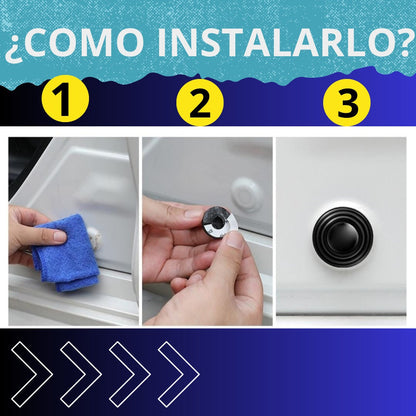 ¿COMO INSTALARLO?

1

2

3